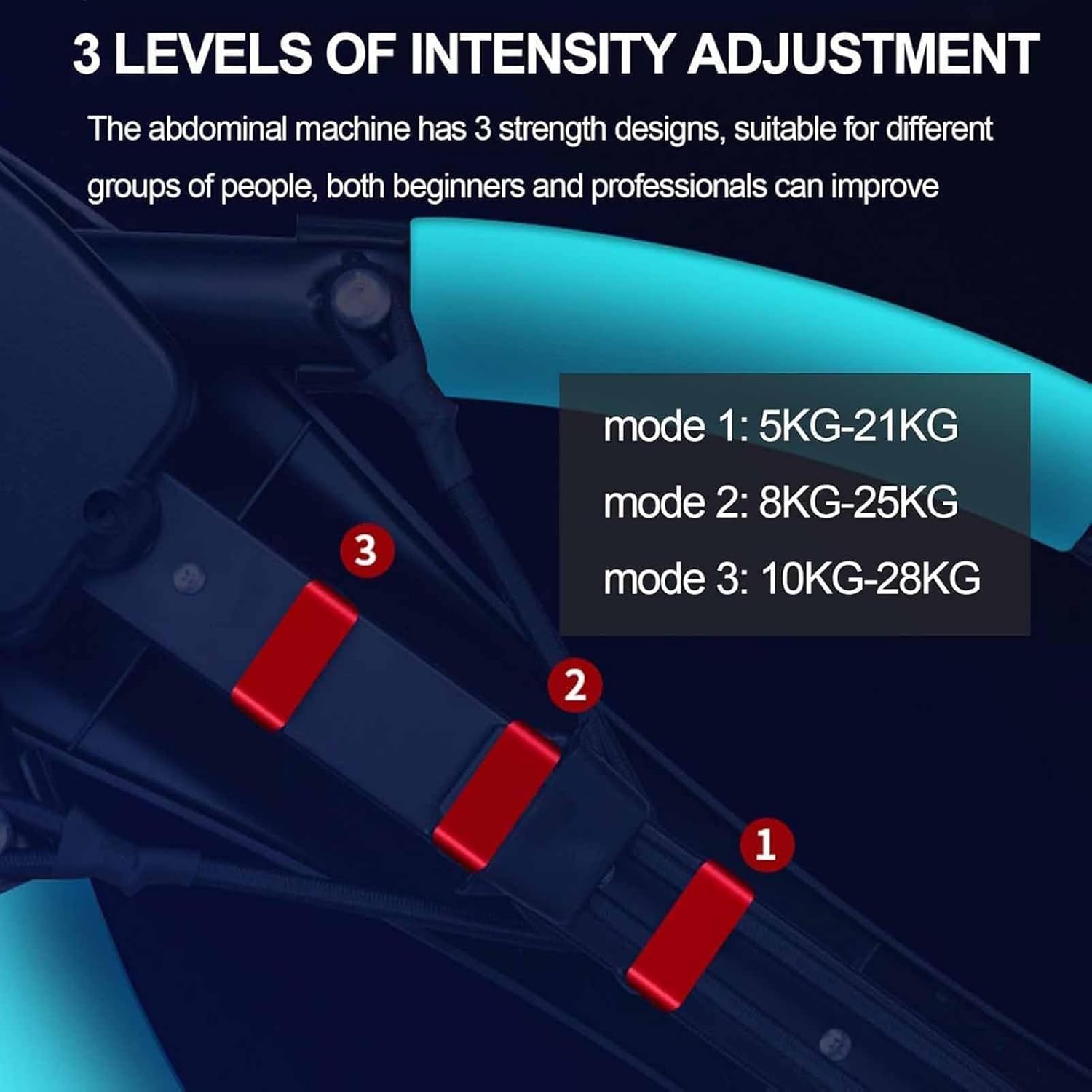 3 LEVELS OF INTENSITY ADJUSTMENT

The abdominal machine has 3 strength designs, suitable for different groups of people, both beginners and professionals can improve

mode 1: 5KG-21KG
mode 2: 8KG-25KG
mode 3: 10KG-28KG

3

2

1